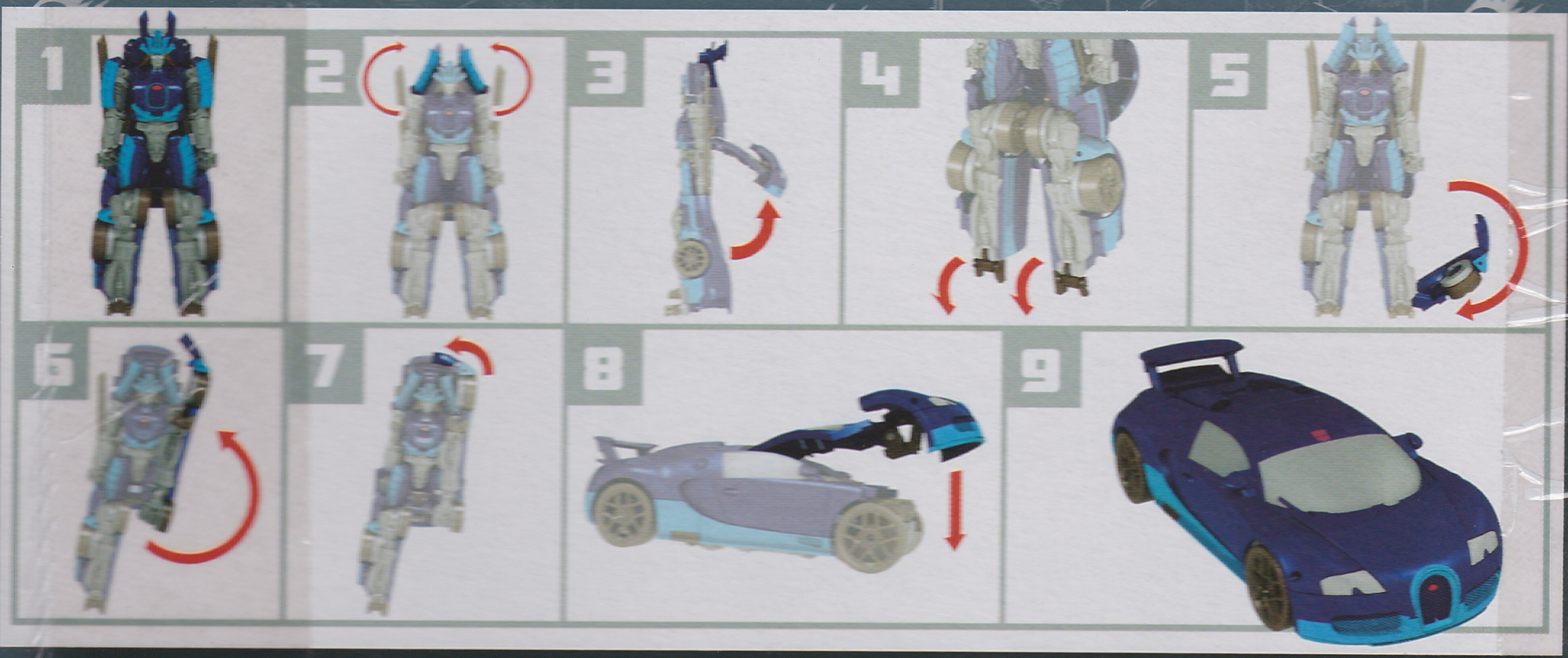 1

2

3

4

5

6

7

8

9