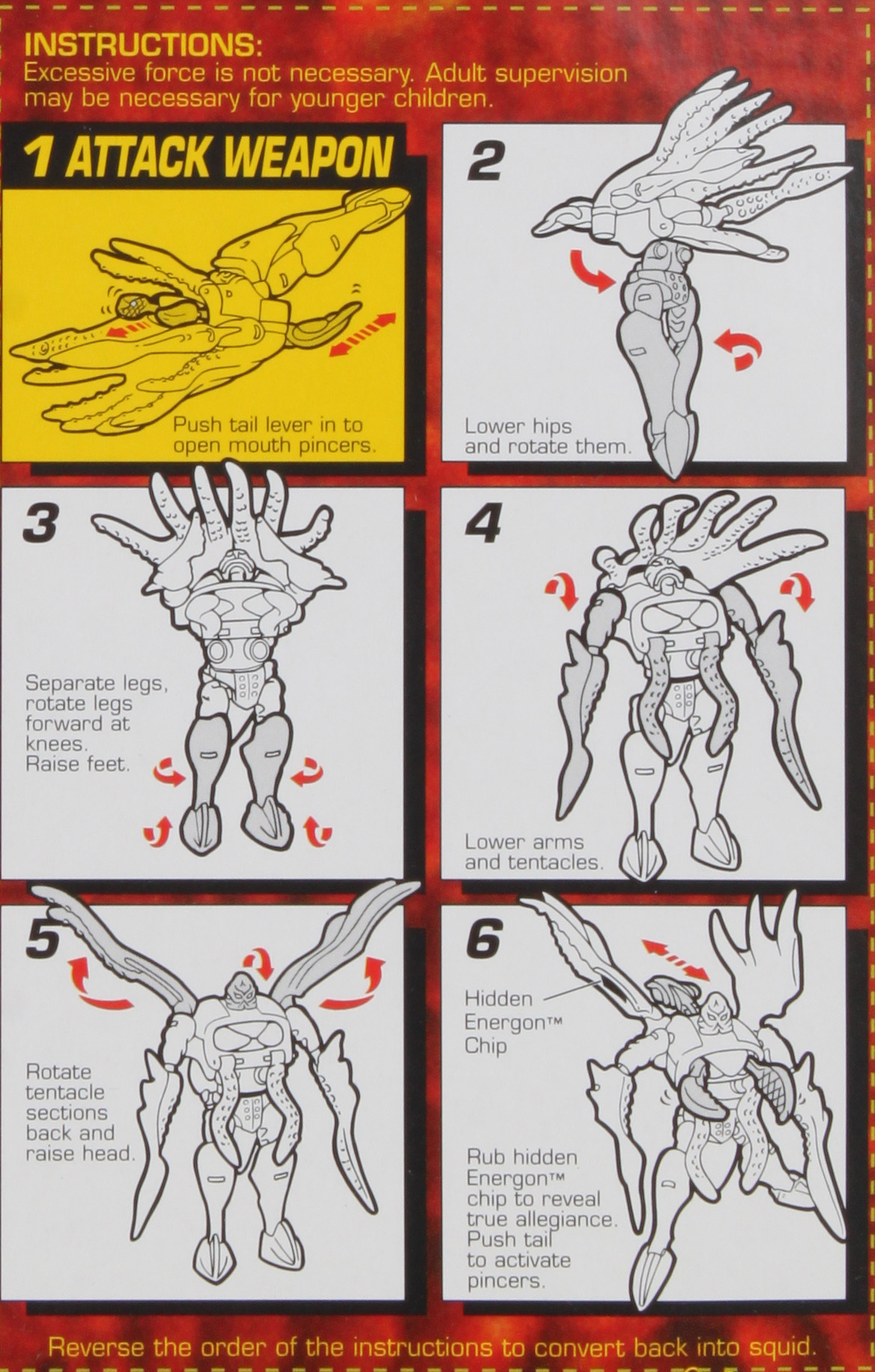 INSTRUCTIONS:
Excessive force is not necessary. Adult supervision may be necessary for younger children.

1 ATTACK WEAPON

Push tail lever in to open mouth pincers.

2

Lower hips and rotate them.

3

Separate legs, rotate legs forward at knees. Raise feet.

4

Lower arms and tentacles.

5

Rotate tentacle sections back and raise head.

6

Hidden Energon™ Chip

Rub hidden Energon™ chip to reveal true allegiance. Push tail to activate pincers.

Reverse the order of the instructions to convert back into squid.