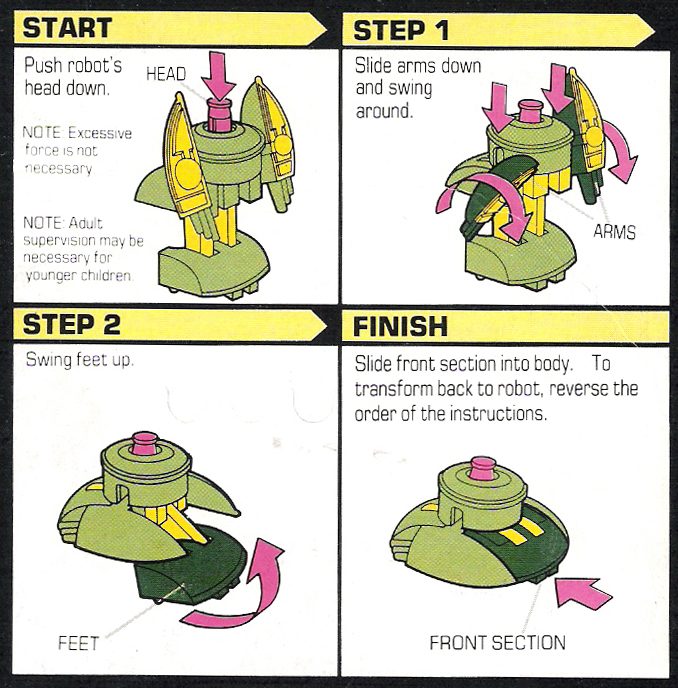 START

Push robot's head down.

HEAD

NOTE: Excessive force is not necessary.

NOTE: Adult supervision may be necessary for younger children.

STEP 1

Slide arms down and swing around.

ARMS

STEP 2

Swing feet up.

FEET

FINISH

Slide front section into body. To transform back to robot, reverse the order of the instructions.

FRONT SECTION