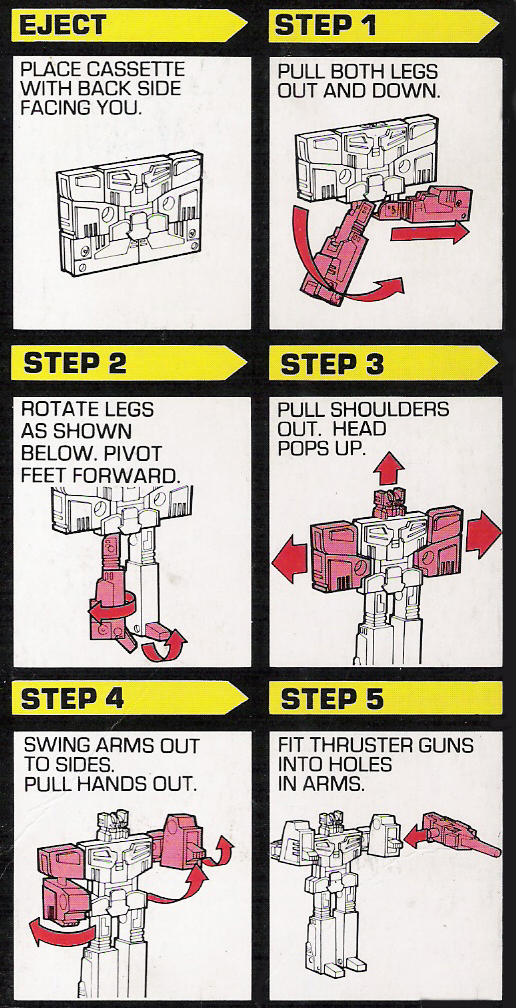 EJECT

PLACE CASSETTE WITH BACK SIDE FACING YOU.

STEP 1

PULL BOTH LEGS OUT AND DOWN.

STEP 2

ROTATE LEGS AS SHOWN BELOW. PIVOT FEET FORWARD.

STEP 3

PULL SHOULDERS OUT. HEAD POPS UP.

STEP 4

SWING ARMS OUT TO SIDES. PULL HANDS OUT.

STEP 5

FIT THRUSTER GUNS INTO HOLES IN ARMS.