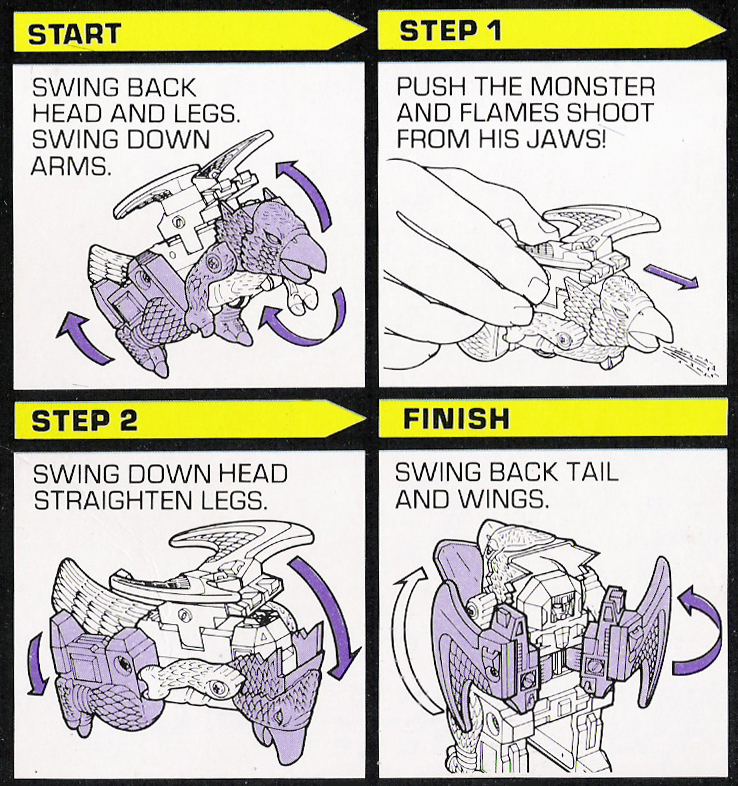 START

SWING BACK HEAD AND LEGS. SWING DOWN ARMS.

STEP 1

PUSH THE MONSTER AND FLAMES SHOOT FROM HIS JAWS!

STEP 2

SWING DOWN HEAD STRAIGHTEN LEGS.

FINISH

SWING BACK TAIL AND WINGS.