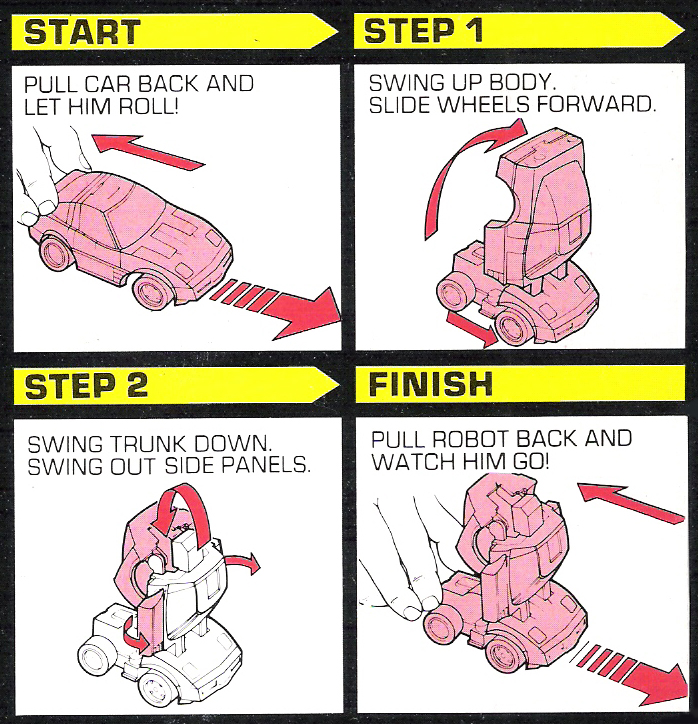 START

PULL CAR BACK AND LET HIM ROLL!

STEP 1

SWING UP BODY. SLIDE WHEELS FORWARD.

STEP 2

SWING TRUNK DOWN. SWING OUT SIDE PANELS.

FINISH

PULL ROBOT BACK AND WATCH HIM GO!