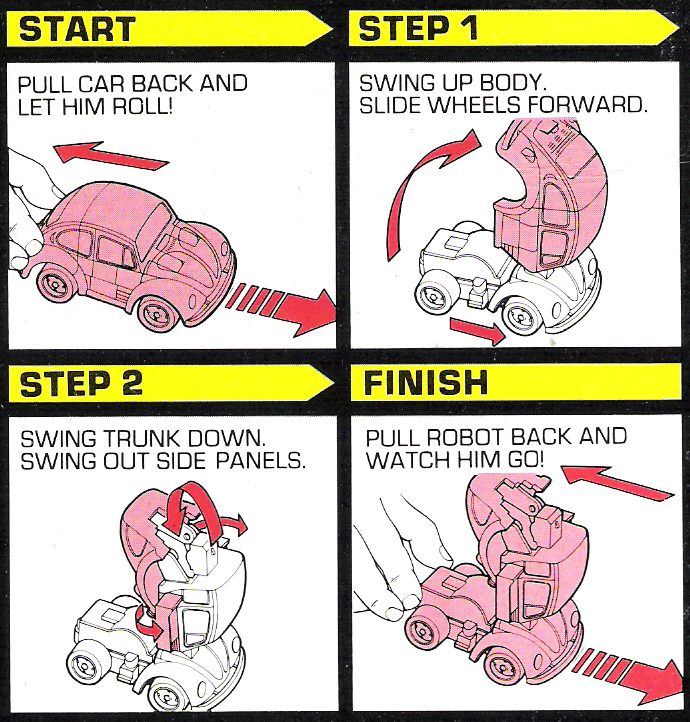 START

PULL CAR BACK AND LET HIM ROLL!

STEP 1

SWING UP BODY. SLIDE WHEELS FORWARD.

STEP 2

SWING TRUNK DOWN. SWING OUT SIDE PANELS.

FINISH

PULL ROBOT BACK AND WATCH HIM GO!