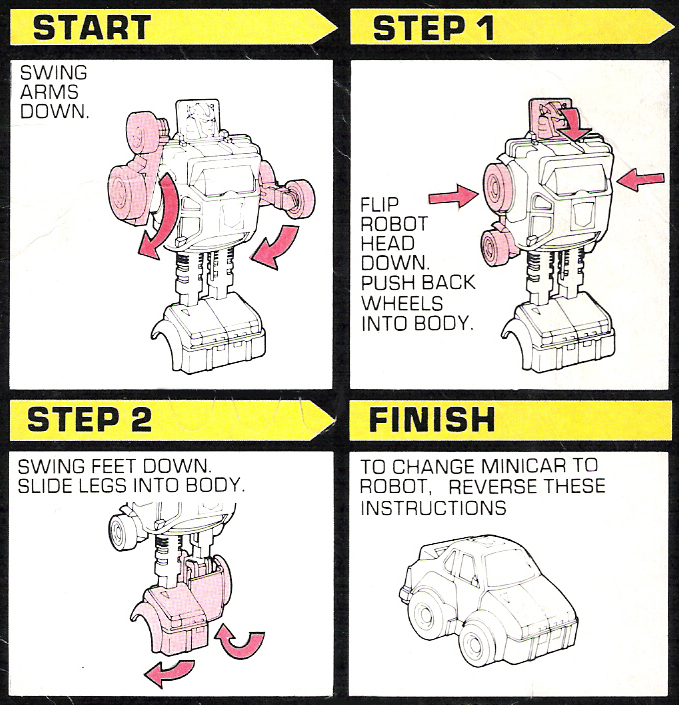 START

SWING ARMS DOWN.

STEP 1

FLIP ROBOT HEAD DOWN. PUSH BACK WHEELS INTO BODY.

STEP 2

SWING FEET DOWN. SLIDE LEGS INTO BODY.

FINISH

TO CHANGE MINICAR TO ROBOT, REVERSE THESE INSTRUCTIONS