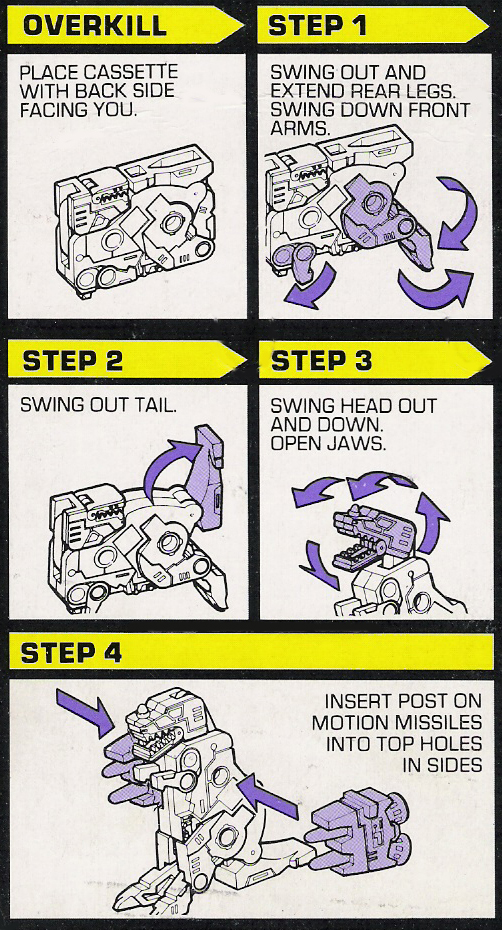 OVERKILL

PLACE CASSETTE WITH BACK SIDE FACING YOU.

STEP 1

SWING OUT AND EXTEND REAR LEGS. SWING DOWN FRONT ARMS.

STEP 2

SWING OUT TAIL.

STEP 3

SWING HEAD OUT AND DOWN. OPEN JAWS.

STEP 4

INSERT POST ON MOTION MISSILES INTO TOP HOLES IN SIDES