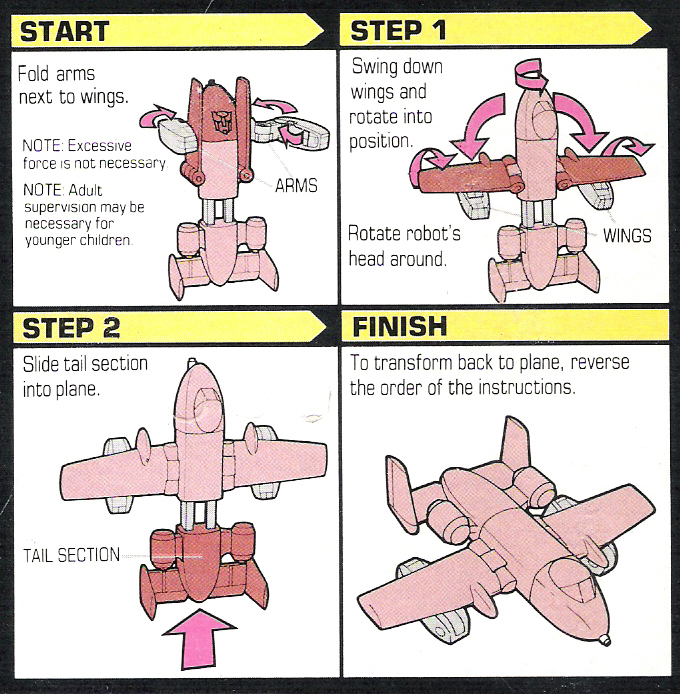 START

Fold arms next to wings.

NOTE: Excessive force is not necessary.

NOTE: Adult supervision may be necessary for younger children.

ARMS

STEP 1

Swing down wings and rotate into position.

Rotate robot's head around.

WINGS

STEP 2

Slide tail section into plane.

TAIL SECTION

FINISH

To transform back to plane, reverse the order of the instructions.