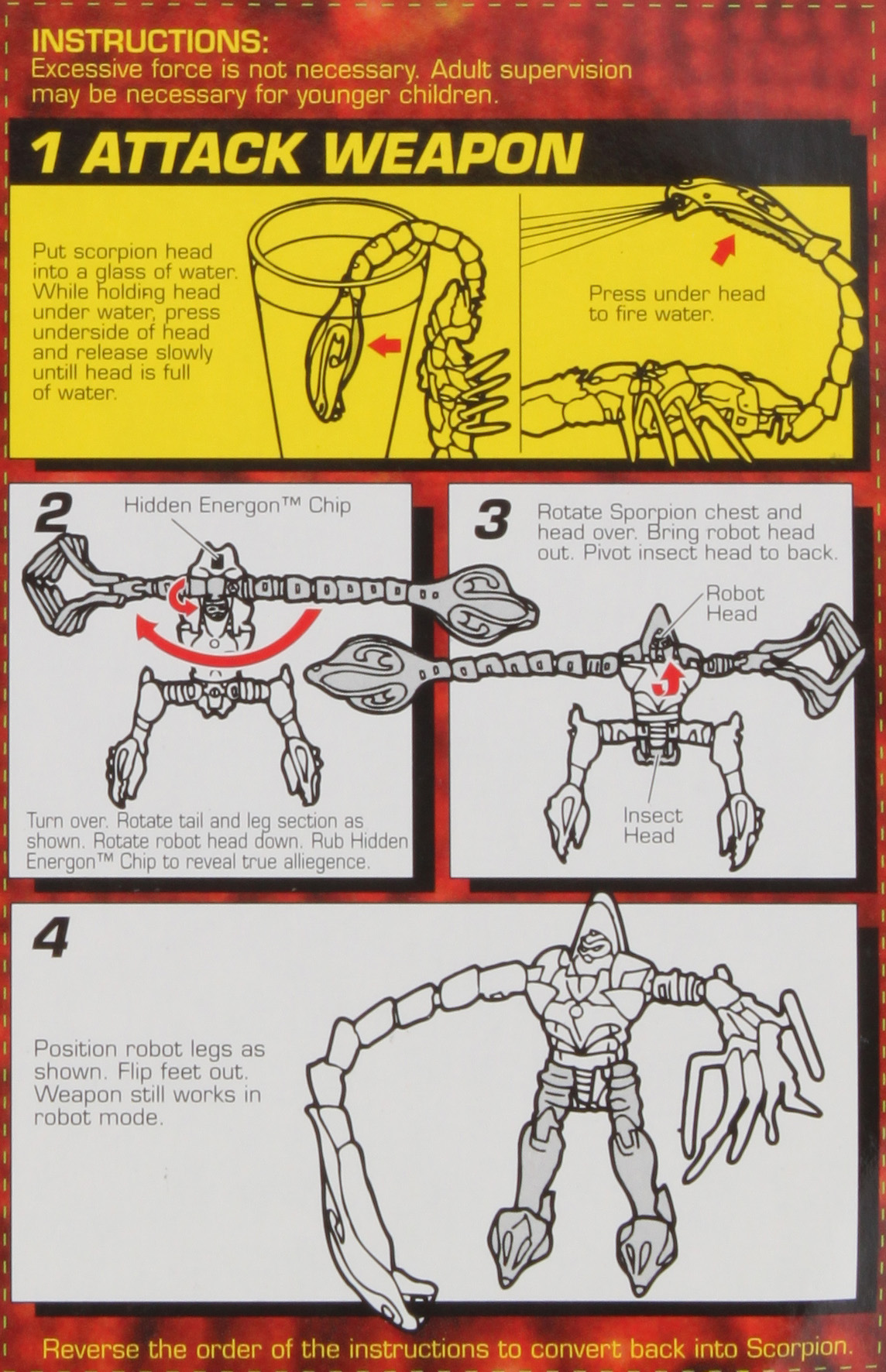 INSTRUCTIONS:
Excessive force is not necessary. Adult supervision may be necessary for younger children.

1 ATTACK WEAPON

Put scorpion head into a glass of water. While holding head under water, press underside of head and release slowly untill head is full of water.

Press under head to fire water.

2

Hidden Energon™ Chip

Turn over. Rotate tail and leg section as shown. Rotate robot head down. Rub Hidden Energon™ Chip to reveal true alliegence.

3

Rotate Sporpion chest and head over. Bring robot head out. Pivot insect head to back.

Robot Head

Insect Head

4

Position robot legs as shown. Flip feet out. Weapon still works in robot mode.

Reverse the order of the instructions to convert back into Scorpion.