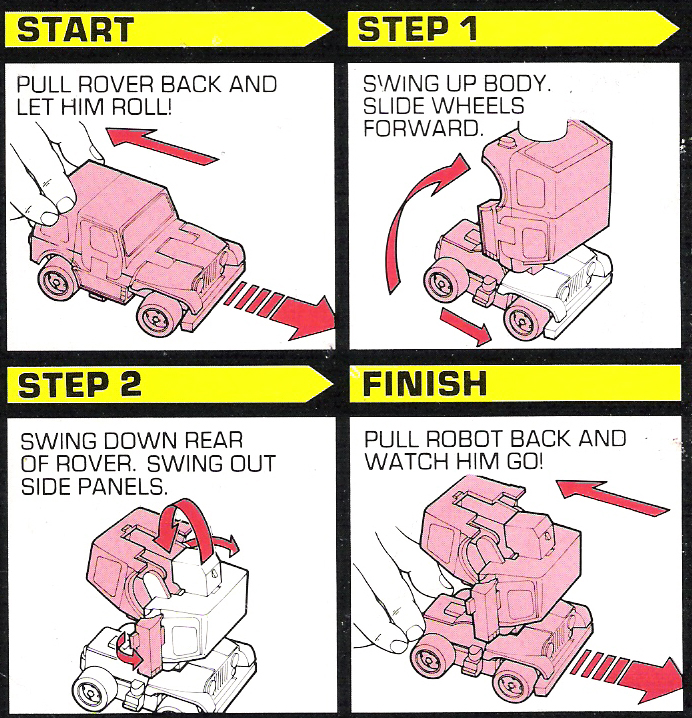 START

PULL ROVER BACK AND LET HIM ROLL!

STEP 1

SWING UP BODY. SLIDE WHEELS FORWARD.

STEP 2

SWING DOWN REAR OF ROVER. SWING OUT SIDE PANELS.

FINISH

PULL ROBOT BACK AND WATCH HIM GO!