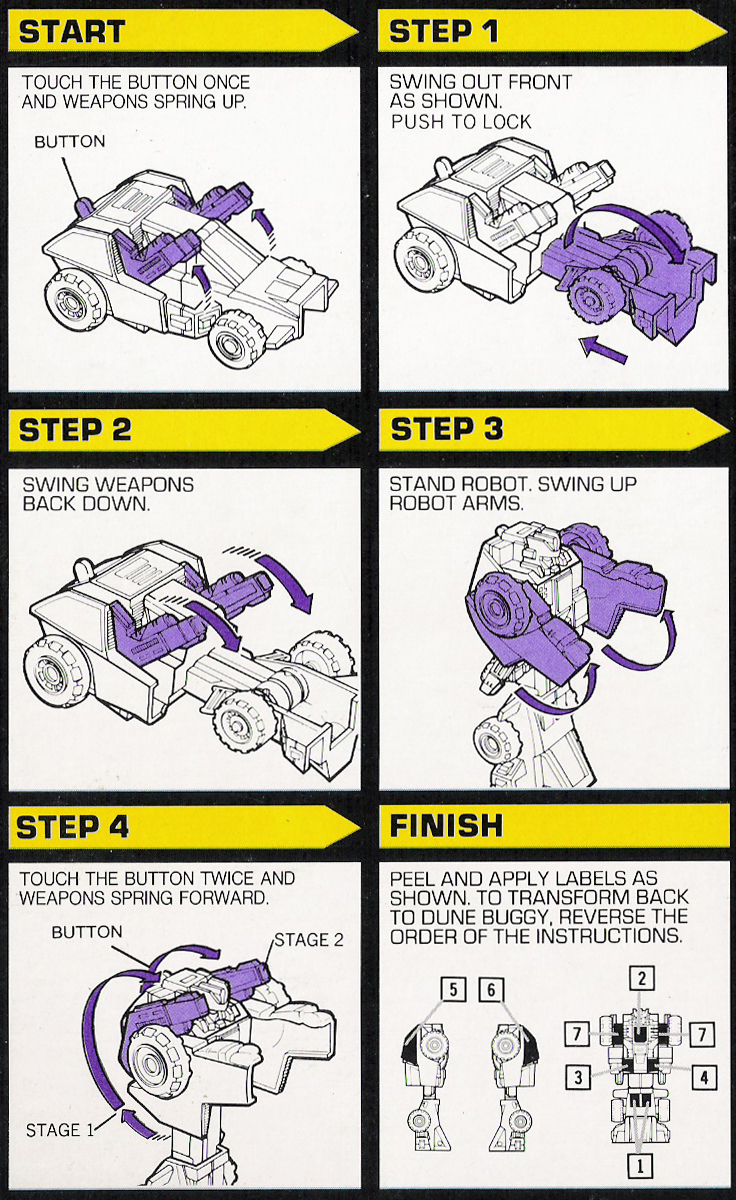 START

TOUCH THE BUTTON ONCE AND WEAPONS SPRING UP.

BUTTON

STEP 1

SWING OUT FRONT AS SHOWN. PUSH TO LOCK

STEP 2

SWING WEAPONS BACK DOWN.

STEP 3

STAND ROBOT. SWING UP ROBOT ARMS.

STEP 4

TOUCH THE BUTTON TWICE AND WEAPONS SPRING FORWARD.

BUTTON

STAGE 2

STAGE 1

FINISH

PEEL AND APPLY LABELS AS SHOWN. TO TRANSFORM BACK TO DUNE BUGGY, REVERSE THE ORDER OF THE INSTRUCTIONS.

5

6

2

7

7

3

4

1