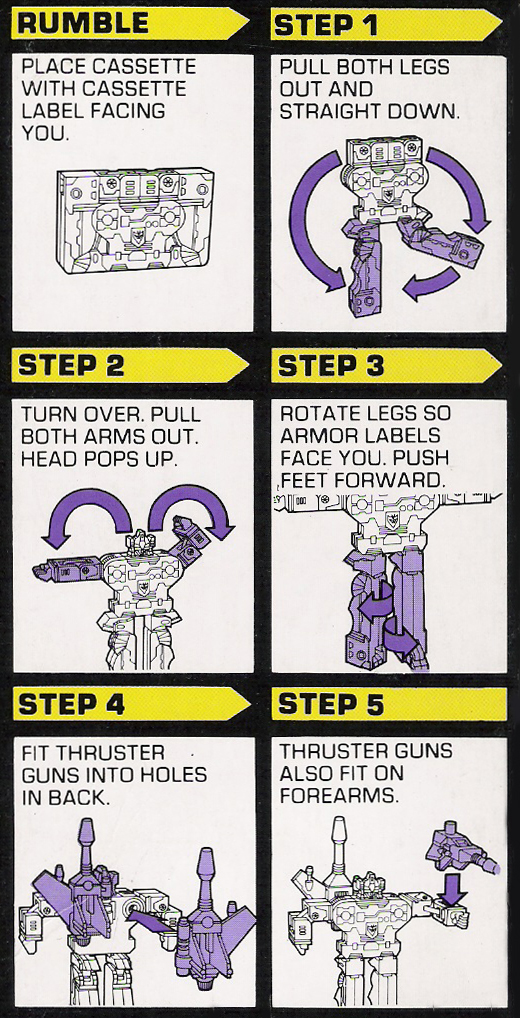 RUMBLE

PLACE CASSETTE WITH CASSETTE LABEL FACING YOU.

STEP 1

PULL BOTH LEGS OUT AND STRAIGHT DOWN.

STEP 2

TURN OVER. PULL BOTH ARMS OUT. HEAD POPS UP.

STEP 3

ROTATE LEGS SO ARMOR LABELS FACE YOU. PUSH FEET FORWARD.

STEP 4

FIT THRUSTER GUNS INTO HOLES IN BACK.

STEP 5

THRUSTER GUNS ALSO FIT ON FOREARMS.