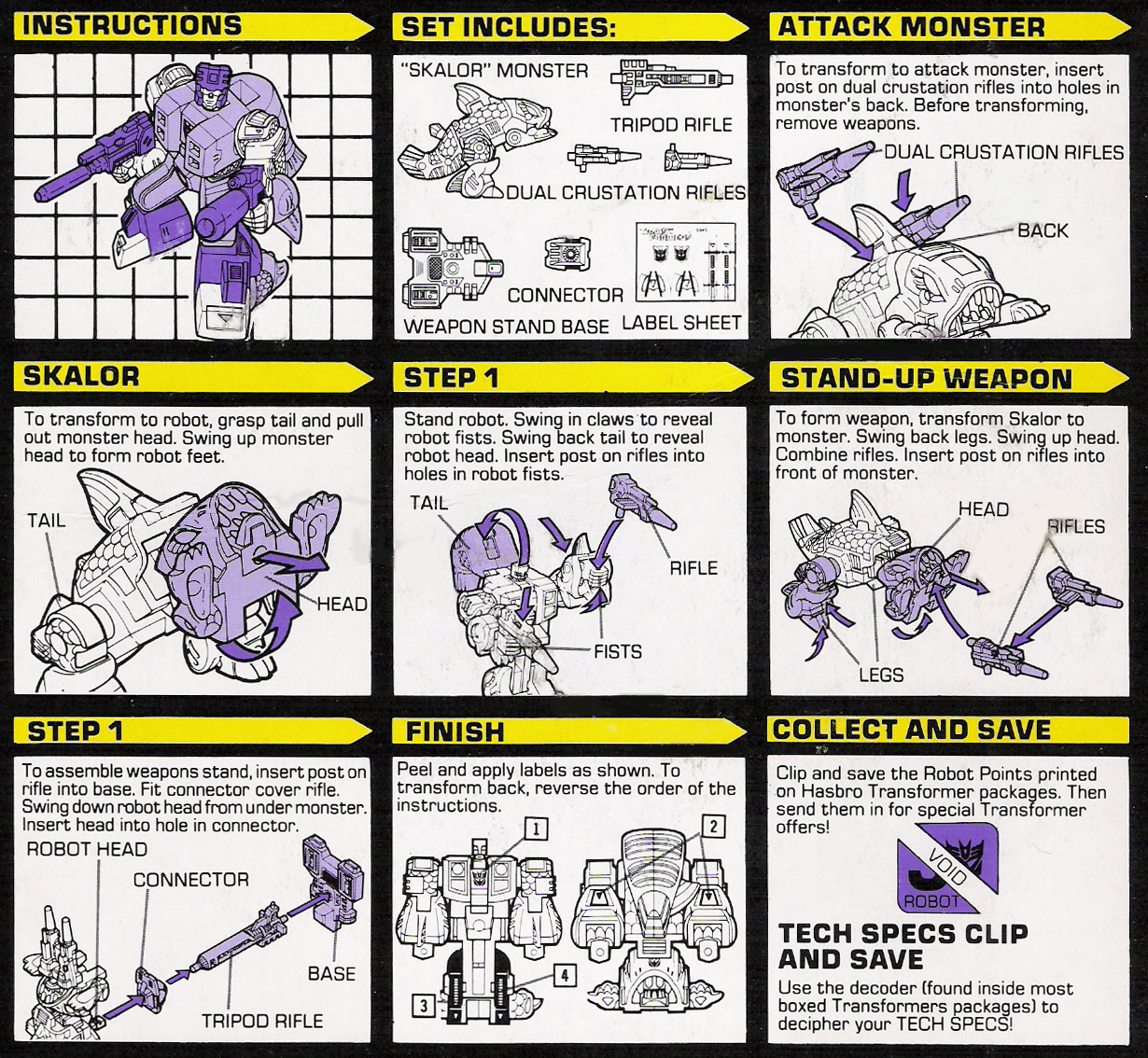 INSTRUCTIONS

SET INCLUDES:

"SKALOR" MONSTER

TRIPOD RIFLE

DUAL CRUSTATION RIFLES

CONNECTOR

WEAPON STAND BASE

LABEL SHEET

ATTACK MONSTER

To transform to attack monster, insert post on dual crustation rifles into holes in monster's back. Before transforming, remove weapons.

DUAL CRUSTATION RIFLES

BACK

SKALOR

To transform to robot, grasp tail and pull out monster head. Swing up monster head to form robot feet.

TAIL

HEAD

STEP 1

Stand robot. Swing in claws to reveal robot fists. Swing back tail to reveal robot head. Insert post on rifles into holes in robot fists.

TAIL

RIFLE

FISTS

STAND-UP WEAPON

To form weapon, transform Skalor to monster. Swing back legs. Swing up head. Combine rifles. Insert post on rifles into front of monster.

HEAD

RIFLES

LEGS

STEP 1

To assemble weapons stand, insert post on rifle into base. Fit connector cover rifle. Swing down robot head from under monster. Insert head into hole in connector.

ROBOT HEAD

CONNECTOR

BASE

TRIPOD RIFLE

FINISH

Peel and apply labels as shown. To transform back, reverse the order of the instructions.

1

2

3

4

COLLECT AND SAVE

Clip and save the Robot Points printed on Hasbro Transformer packages. Then send them in for special Transformer offers!

VOID

ROBOT

TECH SPECS CLIP AND SAVE

Use the decoder (found inside most boxed Transformers packages) to decipher your TECH SPECS!