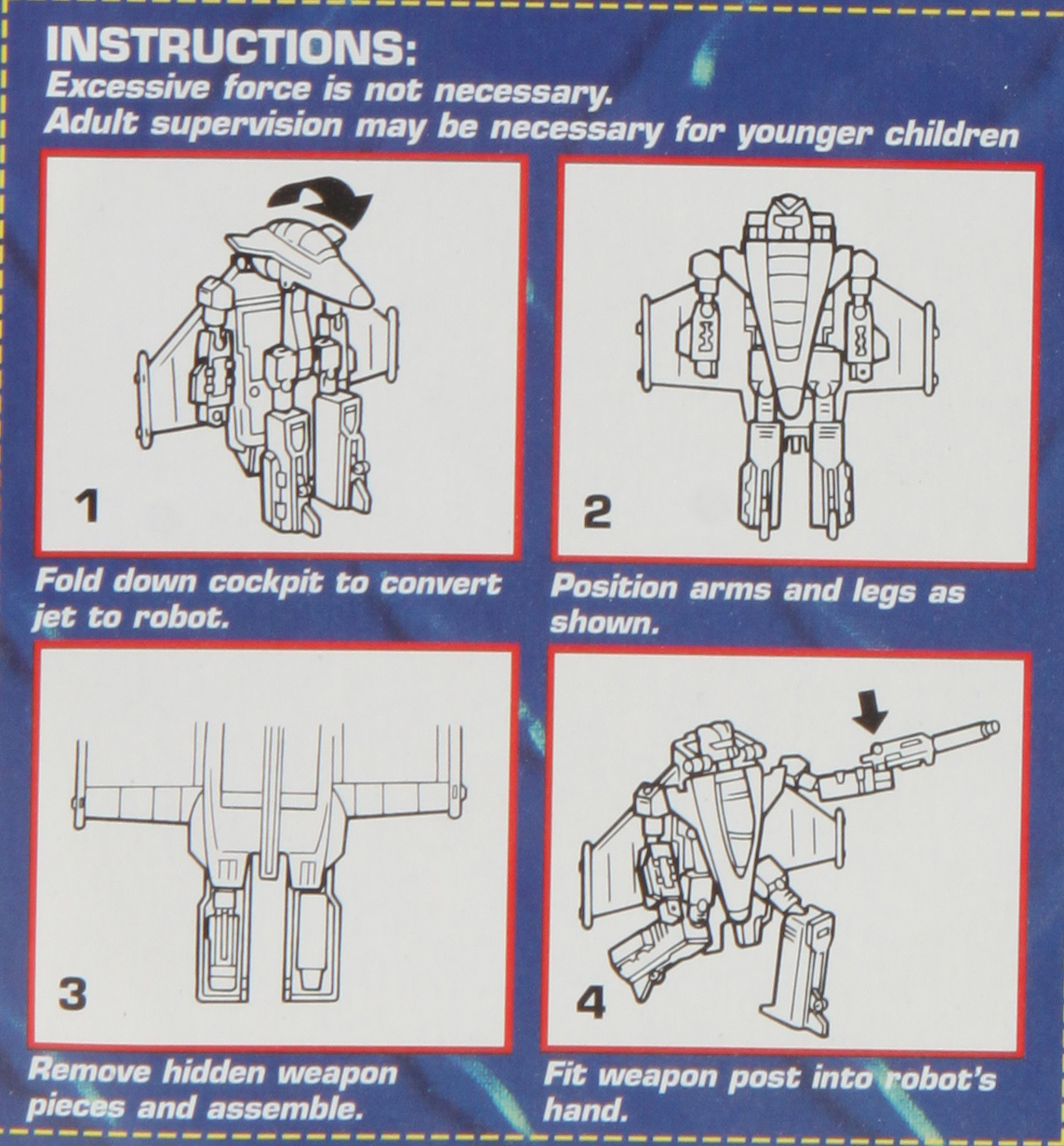 INSTRUCTIONS:
Excessive force is not necessary.
Adult supervision may be necessary for younger children

1

Fold down cockpit to convert jet to robot.

2

Position arms and legs as shown.

3

Remove hidden weapon pieces and assemble.

4

Fit weapon post into robot's hand.