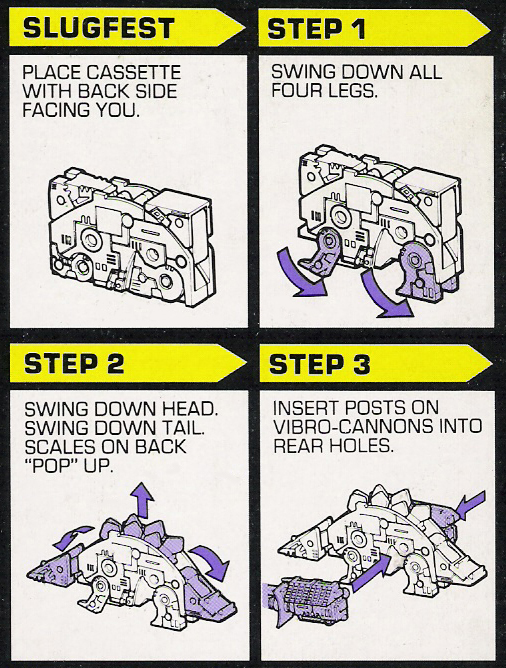 SLUGFEST

PLACE CASSETTE WITH BACK SIDE FACING YOU.

STEP 1

SWING DOWN ALL FOUR LEGS.

STEP 2

SWING DOWN HEAD. SWING DOWN TAIL. SCALES ON BACK "POP" UP.

STEP 3

INSERT POSTS ON VIBRO-CANNONS INTO REAR HOLES.