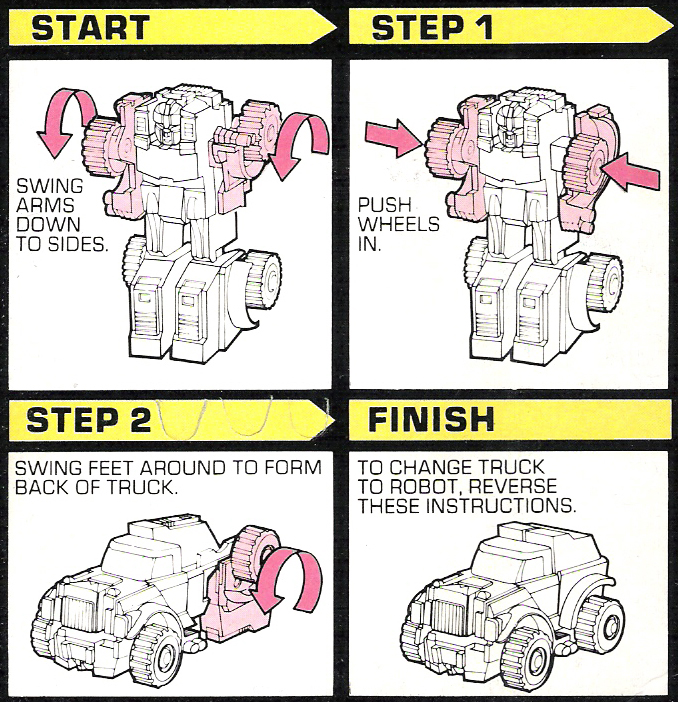 START

SWING ARMS DOWN TO SIDES.

STEP 1

PUSH WHEELS IN.

STEP 2

SWING FEET AROUND TO FORM BACK OF TRUCK.

FINISH

TO CHANGE TRUCK TO ROBOT, REVERSE THESE INSTRUCTIONS.