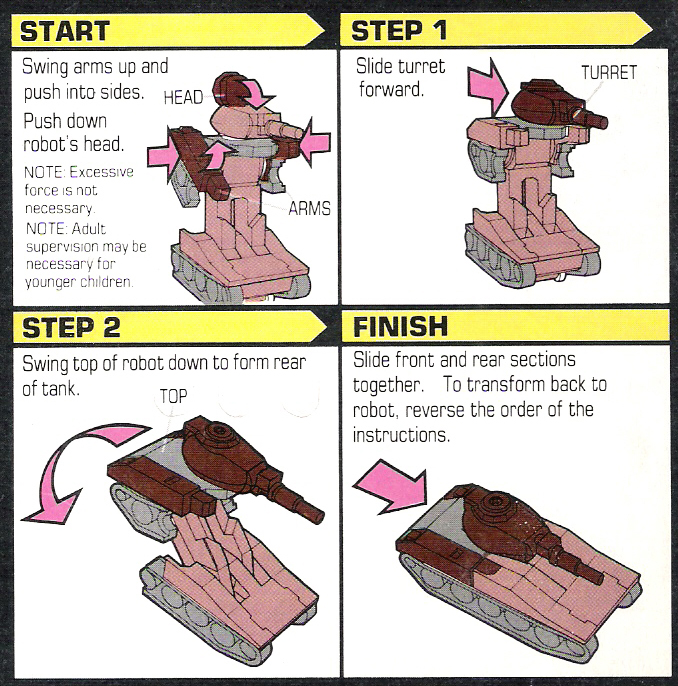 START

Swing arms up and push into sides.

Push down robot's head.

NOTE: Excessive force is not necessary.

NOTE: Adult supervision may be necessary for younger children.

HEAD

ARMS

STEP 1

Slide turret forward.

TURRET

STEP 2

Swing top of robot down to form rear of tank.

TOP

FINISH

Slide front and rear sections together. To transform back to robot, reverse the order of the instructions.