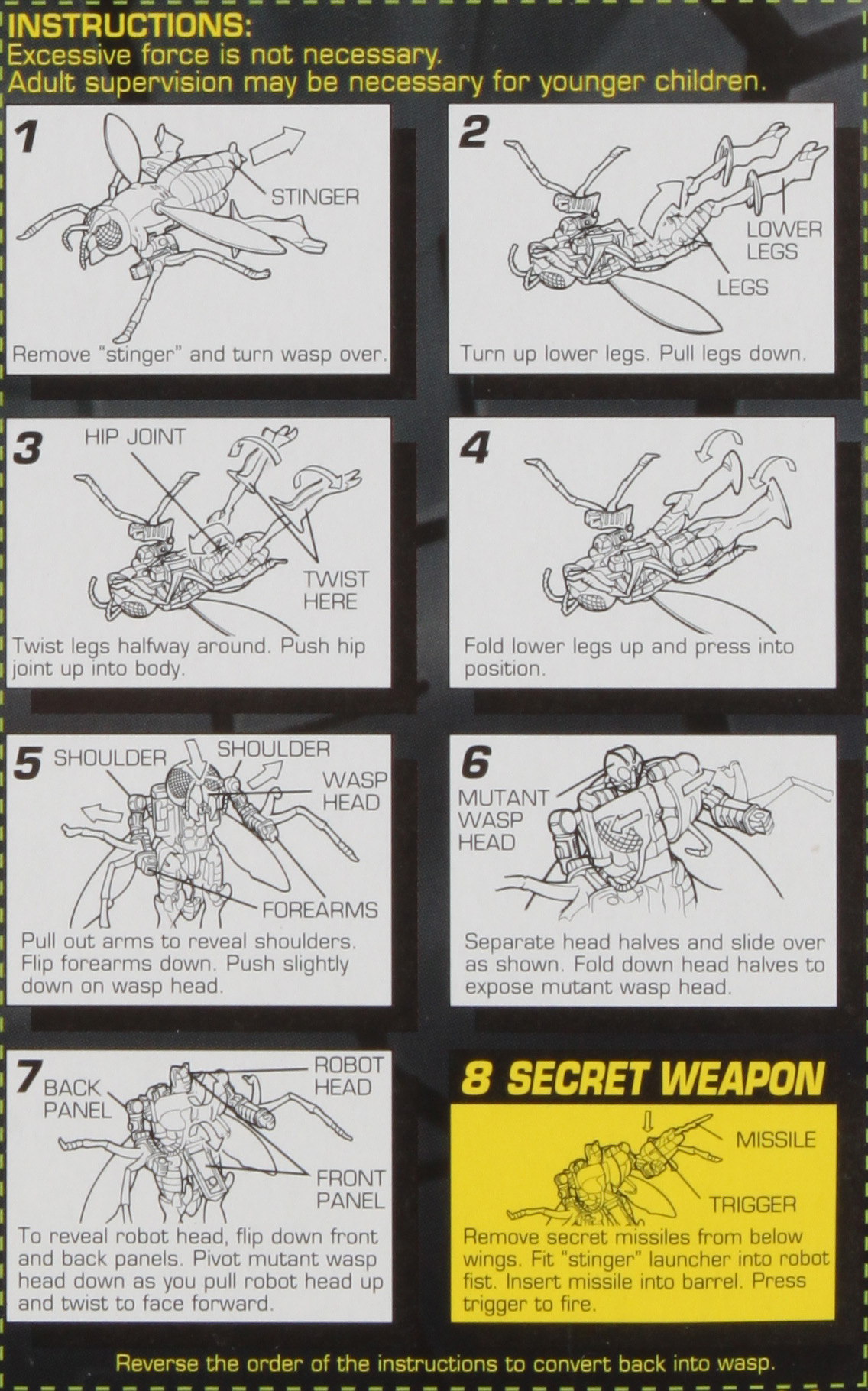 INSTRUCTIONS:
Excessive force is not necessary.
Adult supervision may be necessary for younger children.

1
STINGER
Remove "stinger" and turn wasp over.

2
LOWER LEGS
LEGS
Turn up lower legs. Pull legs down.

3
HIP JOINT
TWIST HERE
Twist legs halfway around. Push hip joint up into body.

4
Fold lower legs up and press into position.

5
SHOULDER
SHOULDER
WASP HEAD
FOREARMS
Pull out arms to reveal shoulders. Flip forearms down. Push slightly down on wasp head.

6
MUTANT WASP HEAD
Separate head halves and slide over as shown. Fold down head halves to expose mutant wasp head.

7
BACK PANEL
ROBOT HEAD
FRONT PANEL
To reveal robot head, flip down front and back panels. Pivot mutant wasp head down as you pull robot head up and twist to face forward.

8 SECRET WEAPON
MISSILE
TRIGGER
Remove secret missiles from below wings. Fit "stinger" launcher into robot fist. Insert missile into barrel. Press trigger to fire.

Reverse the order of the instructions to convert back into wasp.