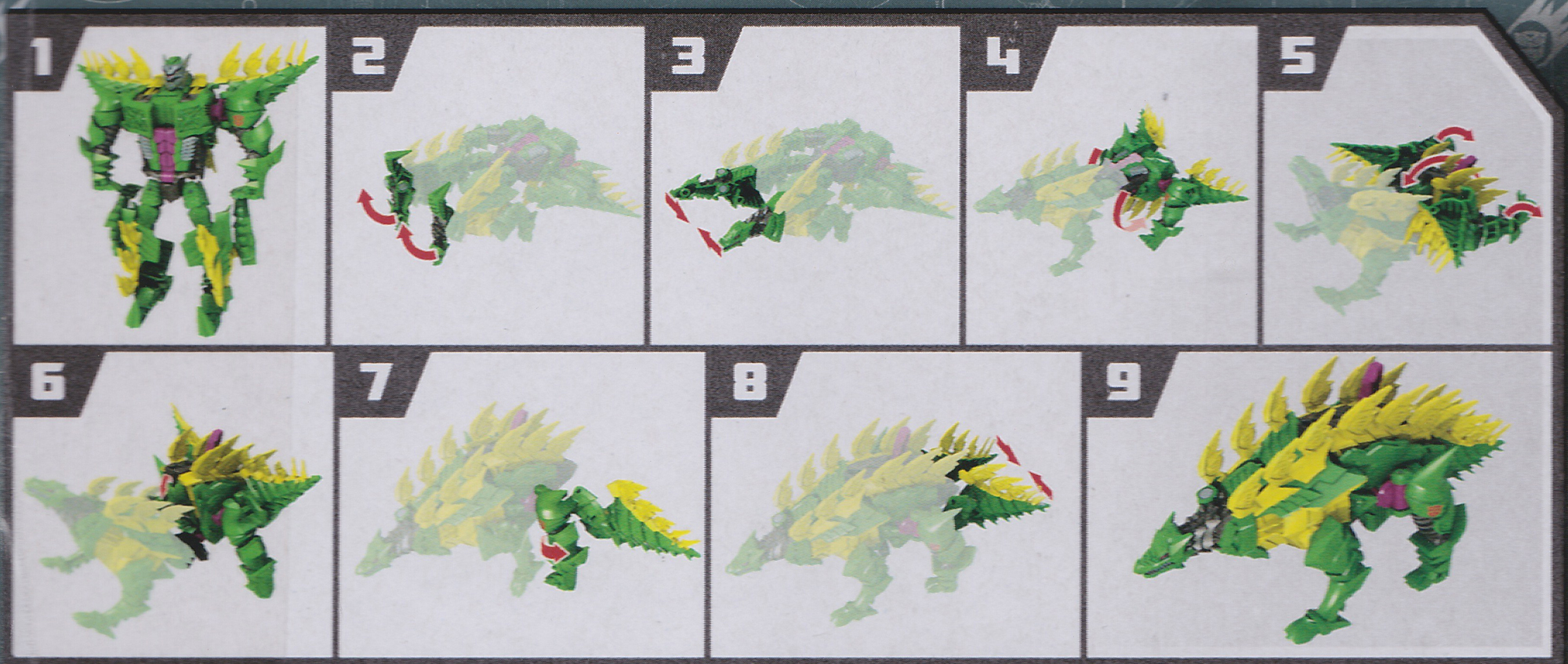 1

2

3

4

5

6

7

8

9